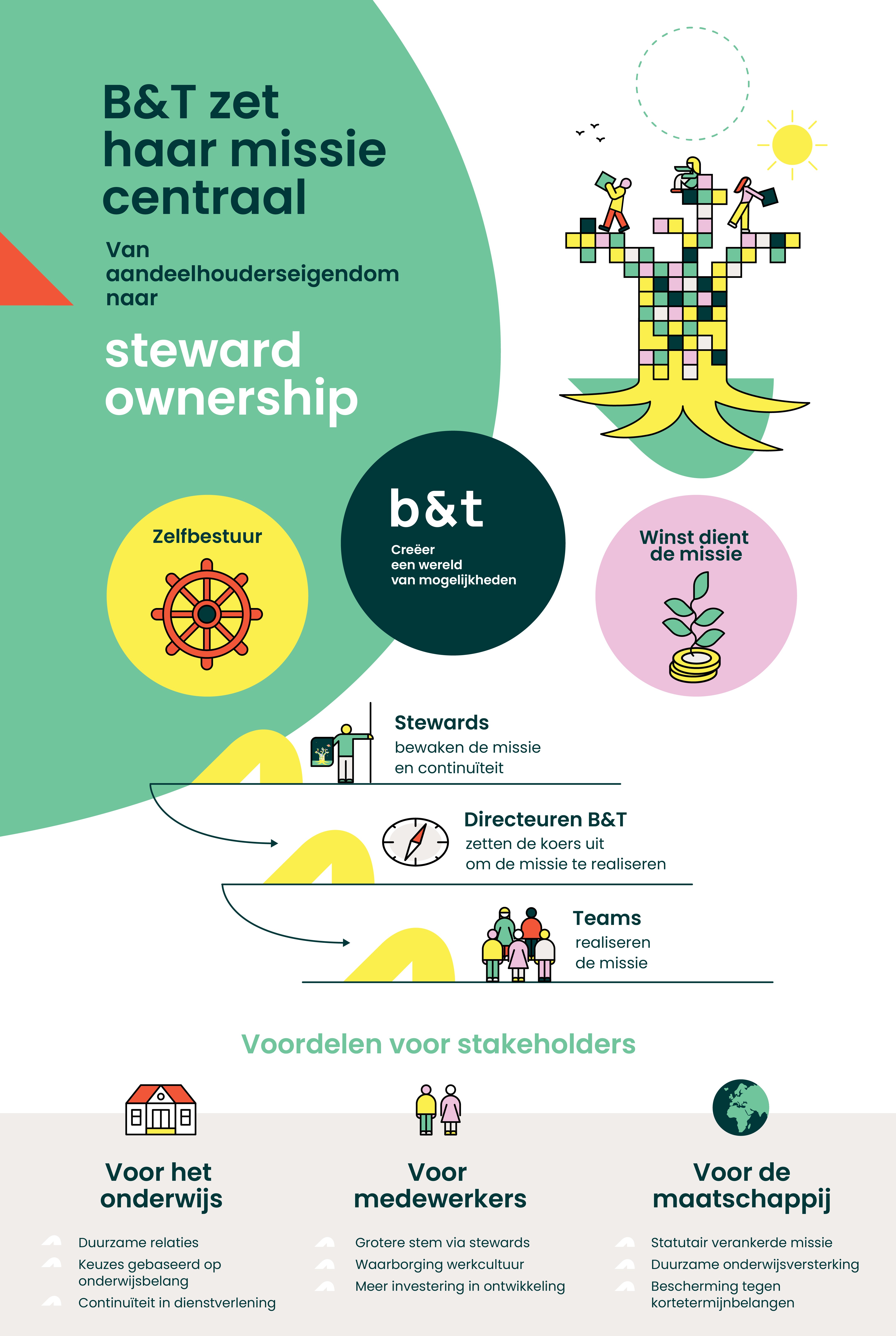 B&T zet haar missie centraal

Van aandeelhouderseigendom naar

steward ownership

Zelfbestuur

b&t
Creëer een wereld van mogelijkheden

Winst dient de missie

Stewards
bewaken de missie en continuïteit

Directeuren B&T
zetten de koers uit om de missie te realiseren

Teams
realiseren de missie

Voordelen voor stakeholders

Voor het onderwijs

Duurzame relaties
Keuzes gebaseerd op onderwijsbelang
Continuïteit in dienstverlening

Voor medewerkers

Grotere stem via stewards
Waarborging werkcultuur
Meer investering in ontwikkeling

Voor de maatschappij

Statutair verankerde missie
Duurzame onderwijsversterking
Bescherming tegen kortetermijnbelangen